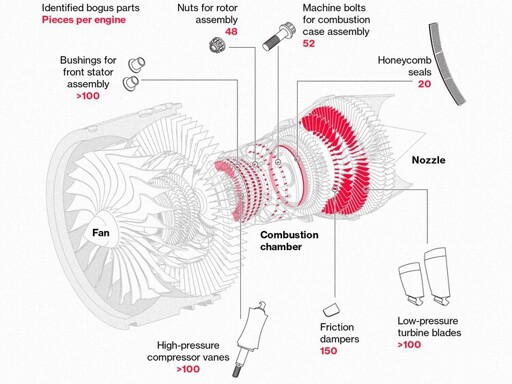 Identified bogus parts
Pieces per engine

Nuts for rotor assembly
48

Machine bolts for combustion case assembly
52

Bushings for front stator assembly
>100

Honeycomb seals
20

Nozzle

Fan

Combustion chamber

High-pressure compressor vanes
>100

Friction dampers
150

Low-pressure turbine blades
>100